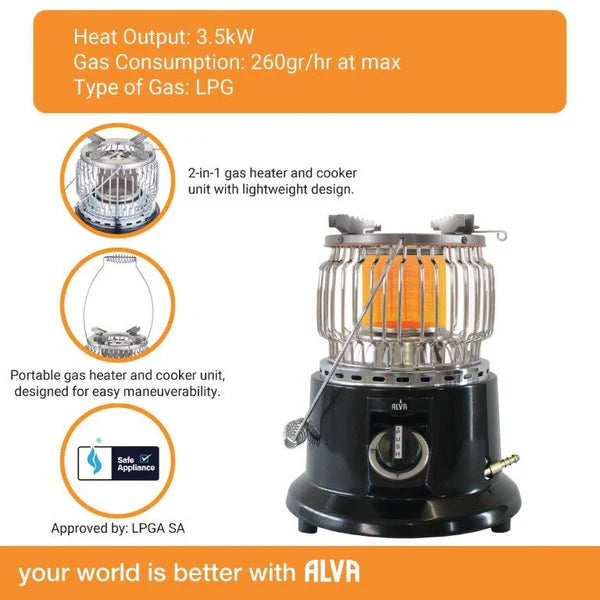 Heat Output: 3.5kW
Gas Consumption: 260gr/hr at max
Type of Gas: LPG

2-in-1 gas heater and cooker unit with lightweight design.

Portable gas heater and cooker unit, designed for easy maneuverability.

Safe Appliance

Approved by: LPGA SA

ALVA

PUSH

your world is better with ALVA