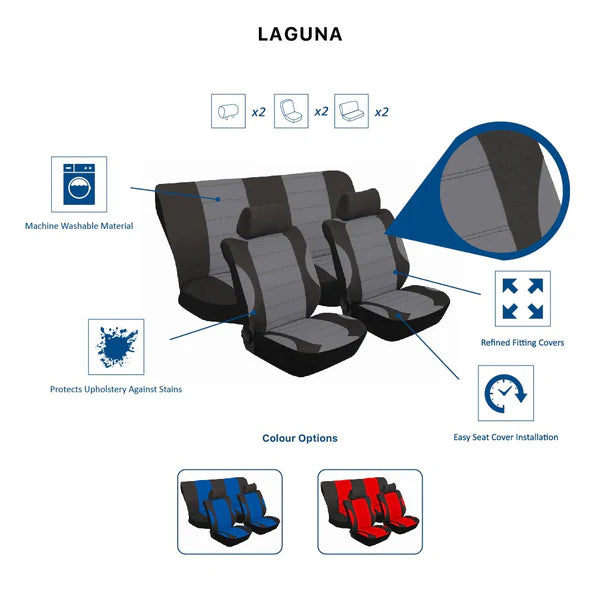 LAGUNA

x2 x2 x2

Machine Washable Material

Refined Fitting Covers

Protects Upholstery Against Stains

Easy Seat Cover Installation

Colour Options